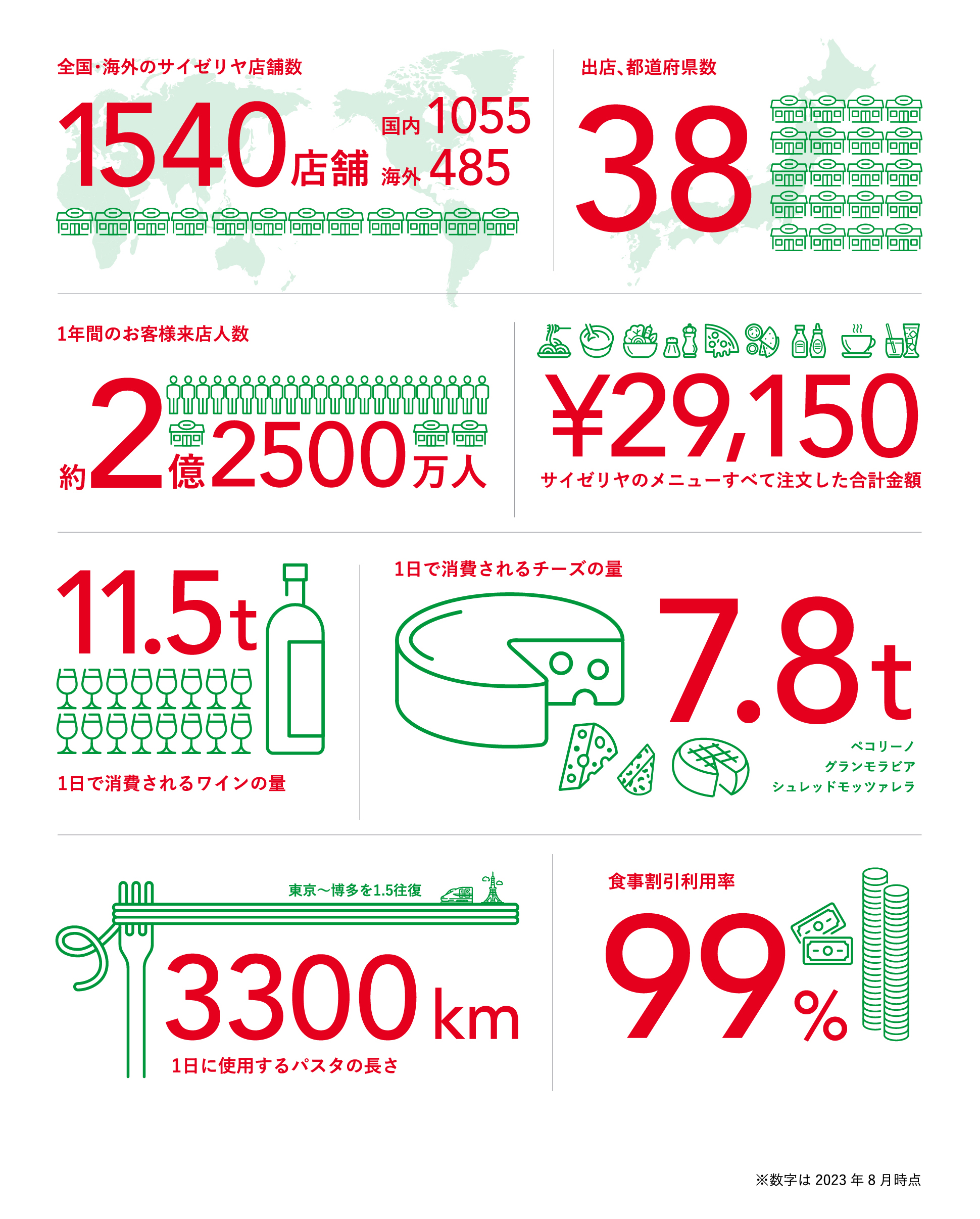 全国・海外のサイゼリヤ店舗数

1540店舗 国内 1055 海外 485

出店、都道府県数

38

1年間のお客様来店人数

約2億2500万人

¥29,150

サイゼリヤのメニューすべて注文した合計金額

11.5t

1日で消費されるワインの量

1日で消費されるチーズの量

7.8t

ペコリーノ
グランモラビア
シュレッドモッツァレラ

東京〜博多を1.5往復

3300km

1日に使用するパスタの長さ

食事割引利用率

99%

※数字は 2023 年 8 月時点